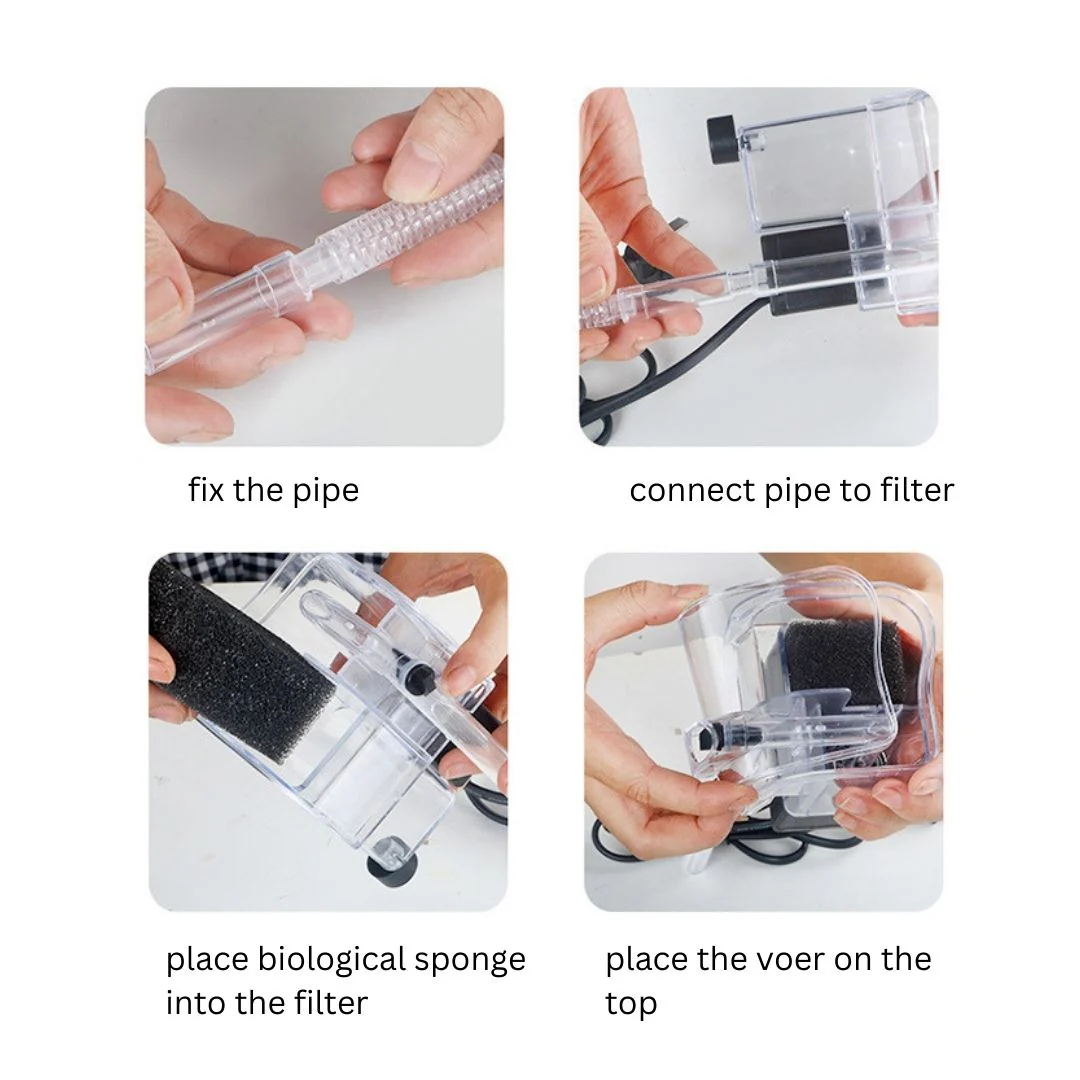 fix the pipe

connect pipe to filter

place biological sponge into the filter

place the voer on the top